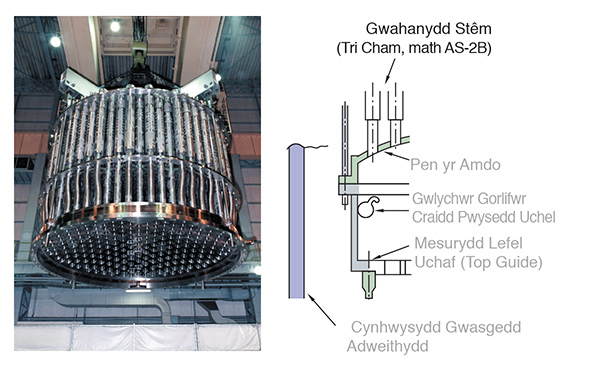 Gwahanydd Stêm
(Tri Cham, math AS-2B)

Pen yr Amdo

Gwlychwr Gorlifwr
Craidd Pwysedd Uchel

Mesurydd Lefel
Uchaf (Top Guide)

Cynhwysydd Gwasgedd
Adweithydd